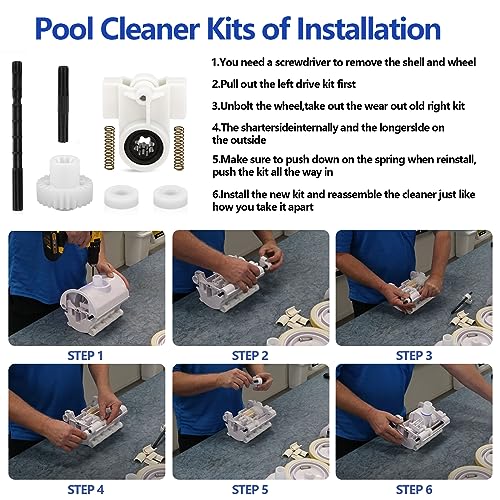 Pool Cleaner Kits of Installation

1.You need a screwdriver to remove the shell and wheel

2.Pull out the left drive kit first

3.Unbolt the wheel,take out the wear out old right kit

4.The shartersideinternally and the longerside on the outside

5.Make sure to push down on the spring when reinstall, push the kit all the way in

6.Install the new kit and reassemble the cleaner just like how you take it apart

STEP 1

STEP 2

STEP 3

STEP 4

STEP 5

STEP 6