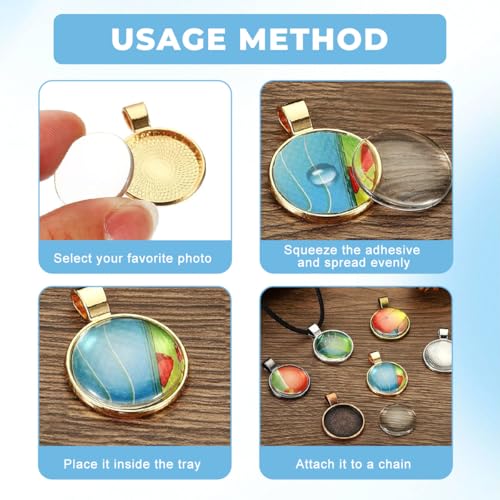 USAGE METHOD

Select your favorite photo

Squeeze the adhesive and spread evenly

Place it inside the tray

Attach it to a chain