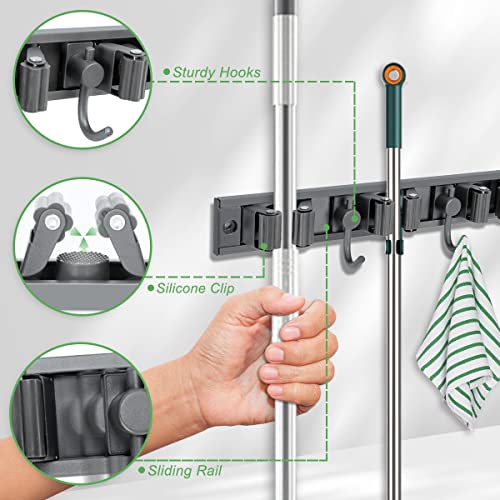 Sturdy Hooks

Silicone Clip

Sliding Rail