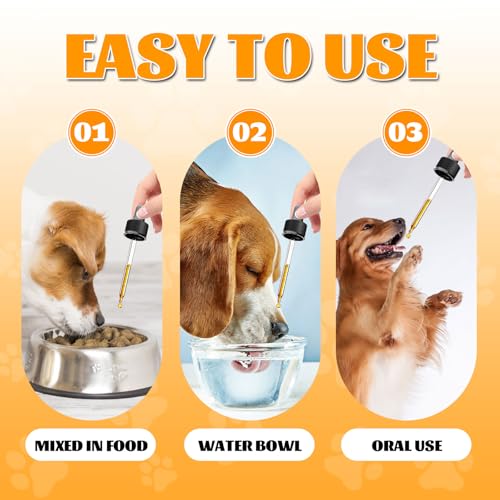 EASY TO USE

01

02

03

MIXED IN FOOD

WATER BOWL

ORAL USE