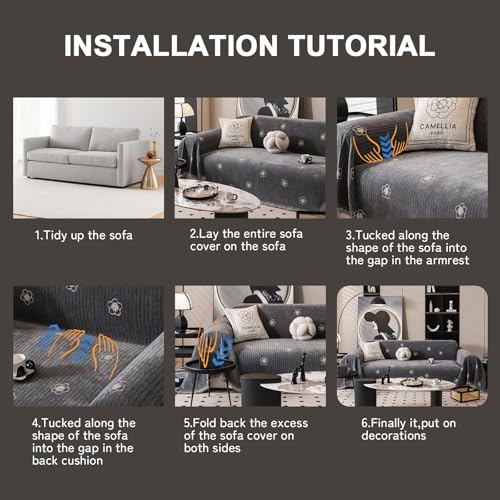 INSTALLATION TUTORIAL

CAMELLIA PARIS

CAMELLIA PARIS

1.Tidy up the sofa

2.Lay the entire sofa cover on the sofa

3.Tucked along the shape of the sofa into the gap in the armrest

CAMELLIA PARIS

4.Tucked along the shape of the sofa into the gap in the back cushion

5.Fold back the excess of the sofa cover on both sides

6.Finally it,put on decorations