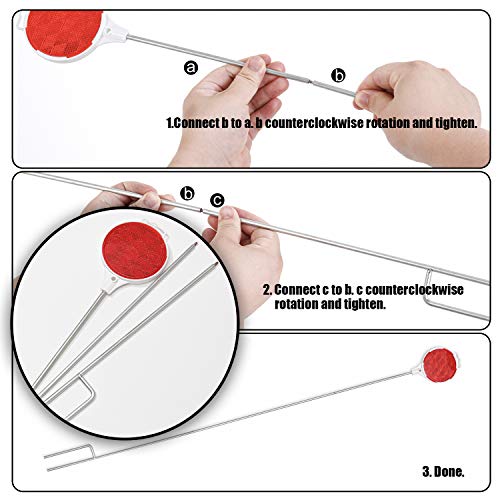 a

b

1.Connect b to a. b counterclockwise rotation and tighten.

b

c

2. Connect c to b. c counterclockwise rotation and tighten.

3. Done.