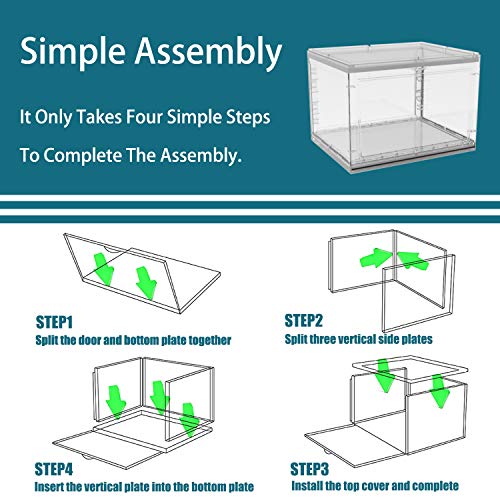 Simple Assembly

It Only Takes Four Simple Steps

To Complete The Assembly.

STEP1
Split the door and bottom plate together

STEP2
Split three vertical side plates

STEP4
Insert the vertical plate into the bottom plate

STEP3
Install the top cover and complete