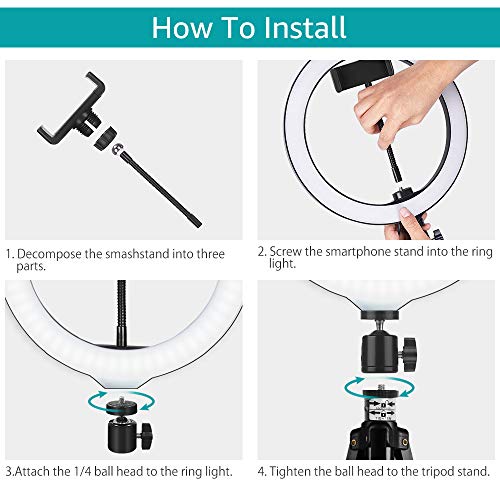 How To Install

1. Decompose the smashstand into three parts.

2. Screw the smartphone stand into the ring light.

3.Attach the 1/4 ball head to the ring light.

4. Tighten the ball head to the tripod stand.