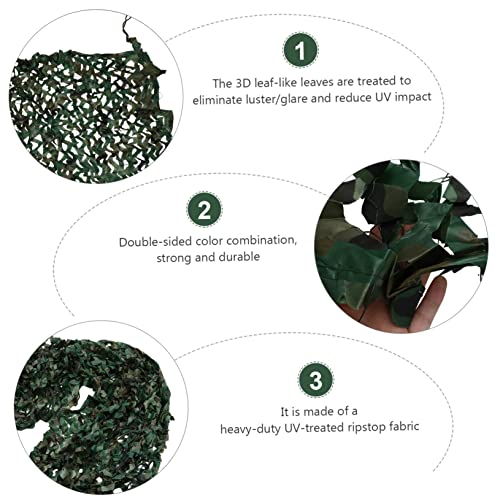 1

The 3D leaf-like leaves are treated to eliminate luster/glare and reduce UV impact

2

Double-sided color combination, strong and durable

3

It is made of a heavy-duty UV-treated ripstop fabric