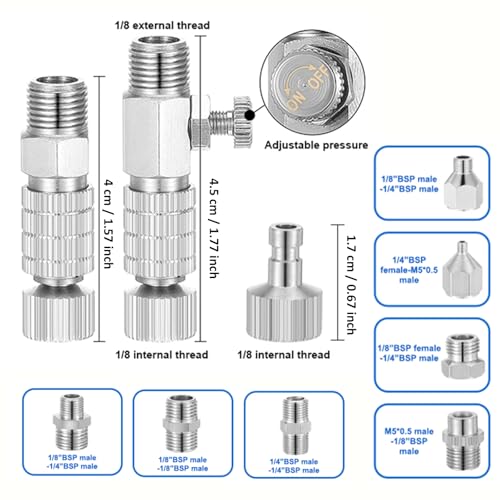 1/8 external thread

ON OFF

Adjustable pressure

4 cm / 1.57 inch

4.5 cm / 1.77 inch

1.7 cm / 0.67 inch

1/8 internal thread

1/8 internal thread

1/8"BSP male -1/4"BSP male

1/4"BSP female-M5*0.5 male

1/8"BSP female -1/4"BSP male

M5*0.5 male -1/8"BSP male

1/8"BSP male -1/4"BSP male

1/8"BSP male -1/8"BSP male

1/4"BSP male -1/4"BSP male