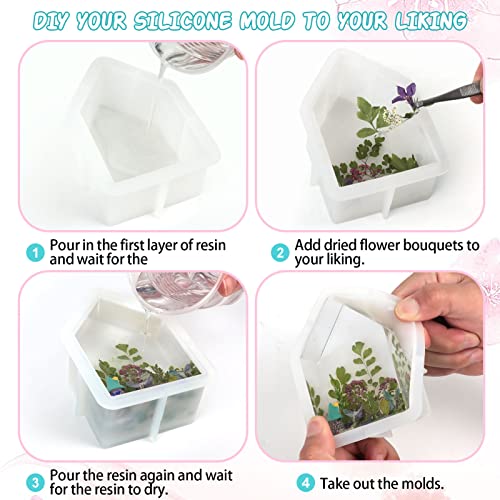 DIY YOUR SILICONE MOLD TO YOUR LIKING

1 Pour in the first layer of resin and wait for the

2 Add dried flower bouquets to your liking.

3 Pour the resin again and wait for the resin to dry.

4 Take out the molds.