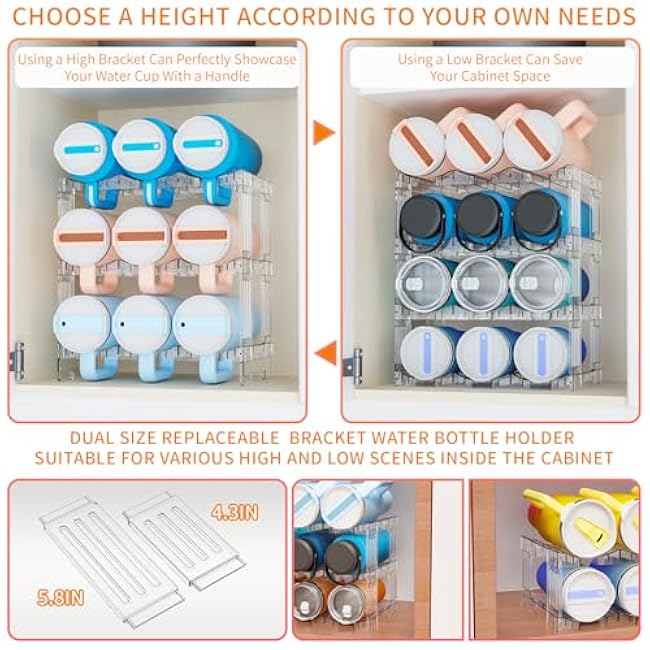 CHOOSE A HEIGHT ACCORDING TO YOUR OWN NEEDS

Using a High Bracket Can Perfectly Showcase Your Water Cup With a Handle

Using a Low Bracket Can Save Your Cabinet Space

DUAL SIZE REPLACEABLE BRACKET WATER BOTTLE HOLDER
SUITABLE FOR VARIOUS HIGH AND LOW SCENES INSIDE THE CABINET

4.3IN

5.8IN