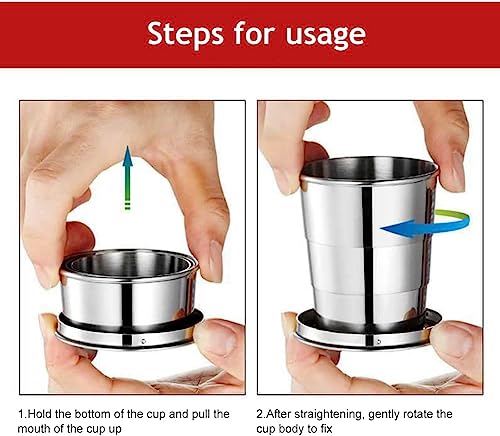 Steps for usage

1.Hold the bottom of the cup and pull the mouth of the cup up

2.After straightening, gently rotate the cup body to fix