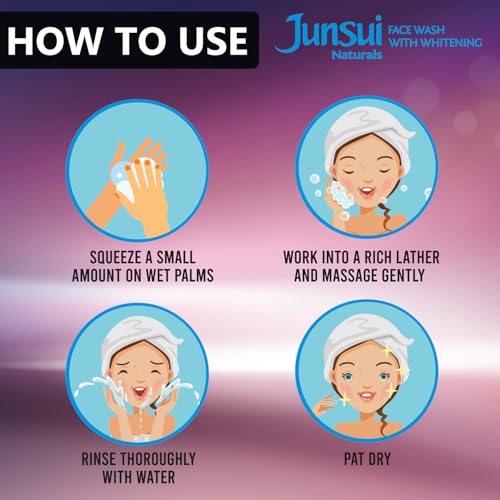 HOW TO USE

Junsui Naturals

FACE WASH WITH WHITENING

SQUEEZE A SMALL AMOUNT ON WET PALMS

WORK INTO A RICH LATHER AND MASSAGE GENTLY

RINSE THOROUGHLY WITH WATER

PAT DRY