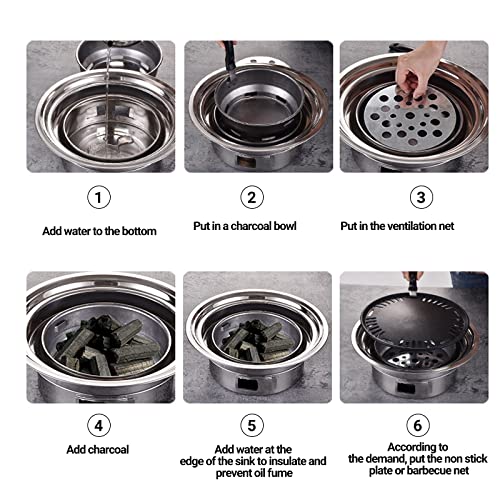 1

Add water to the bottom

2

Put in a charcoal bowl

3

Put in the ventilation net

4

Add charcoal

5

Add water at the edge of the sink to insulate and prevent oil fume

6

According to the demand, put the non stick plate or barbecue net