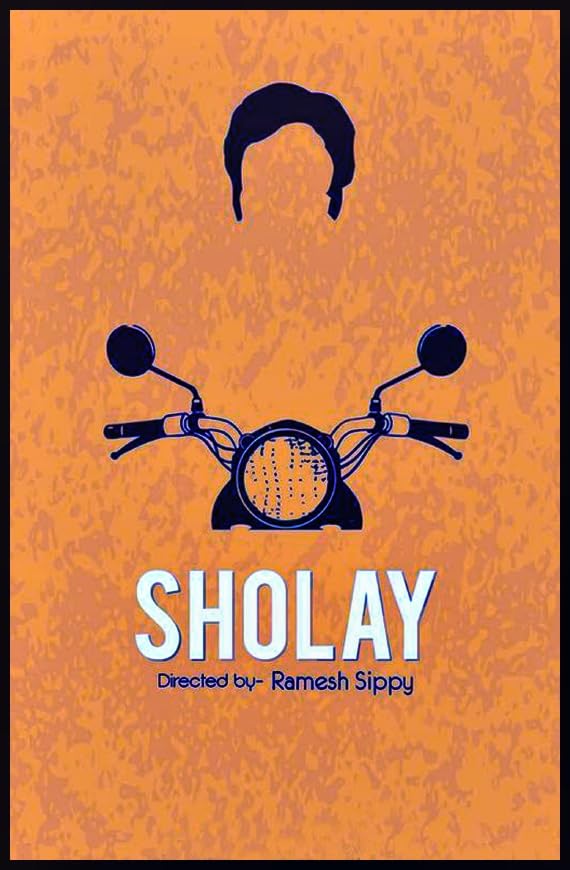 SHOLAY

Directed by- Ramesh Sippy