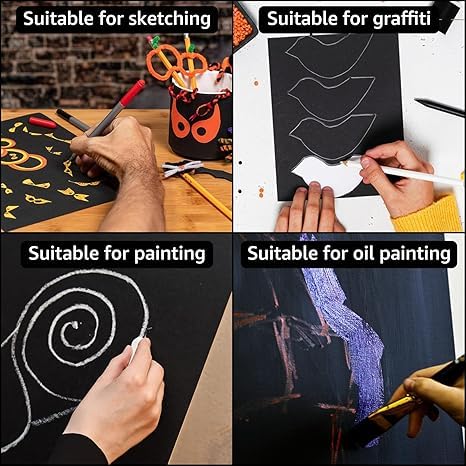 Suitable for sketching

Suitable for graffiti

Suitable for painting

Suitable for oil painting