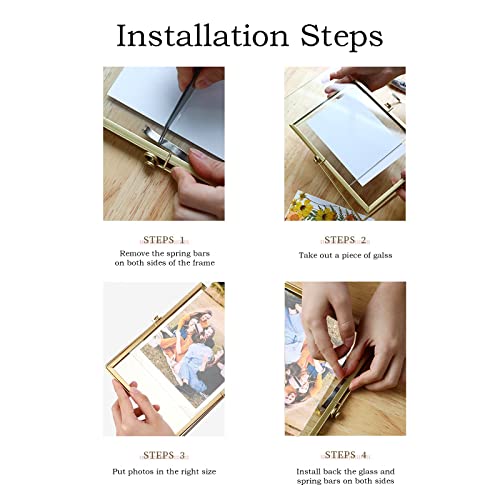 Installation Steps

STEPS 1
Remove the spring bars on both sides of the frame

STEPS 2
Take out a piece of galss

STEPS 3
Put photos in the right size

STEPS 4
Install back the glass and spring bars on both sides