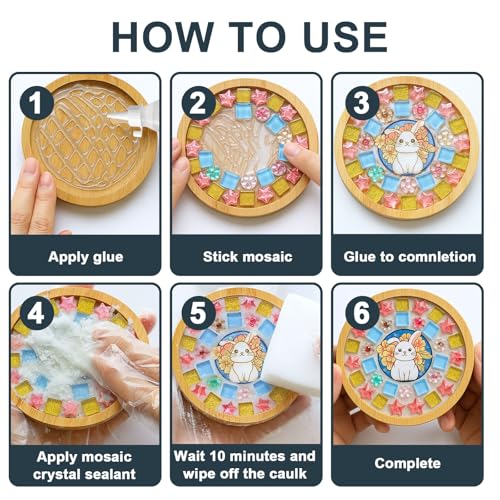 HOW TO USE

1
Apply glue

2
Stick mosaic

3
Glue to comnletion

4
Apply mosaic crystal sealant

5
Wait 10 minutes and wipe off the caulk

6
Complete