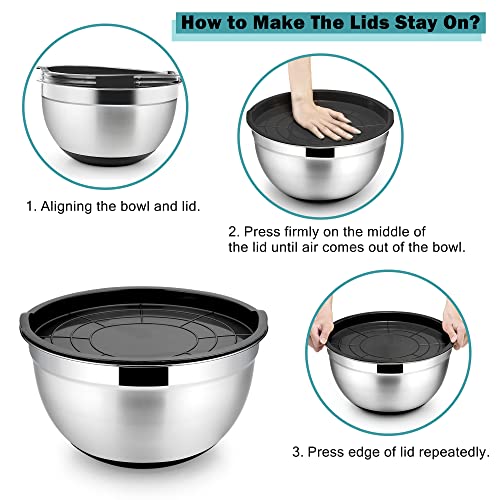 How to Make The Lids Stay On?

1. Aligning the bowl and lid.

2. Press firmly on the middle of the lid until air comes out of the bowl.

3. Press edge of lid repeatedly.