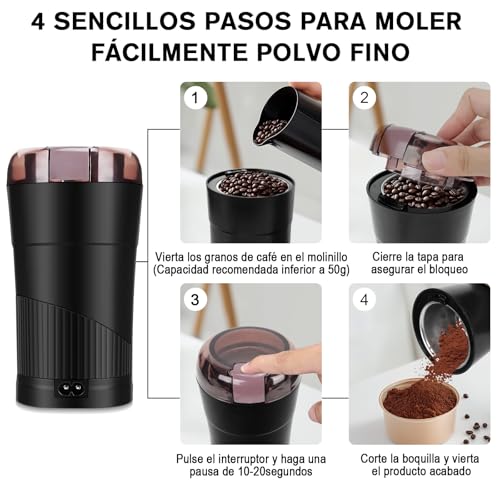 4 SENCILLOS PASOS PARA MOLER FÁCILMENTE POLVO FINO

1

Vierta los granos de café en el molinillo (Capacidad recomendada inferior a 50g)

2

Cierre la tapa para asegurar el bloqueo

3

Pulse el interruptor y haga una pausa de 10-20segundos

4

Corte la boquilla y vierta el producto acabado