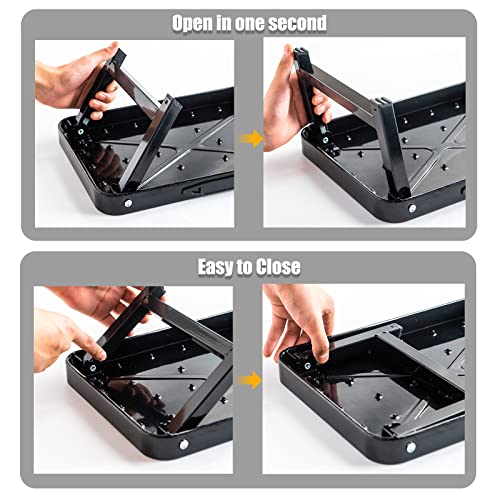 Open in one second

Easy to Close