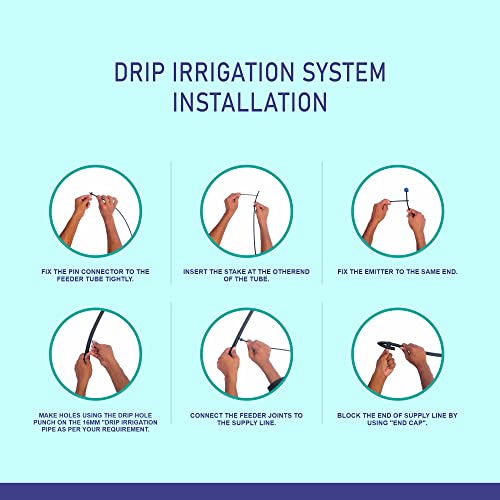 DRIP IRRIGATION SYSTEM INSTALLATION

FIX THE PIN CONNECTOR TO THE FEEDER TUBE TIGHTLY.

INSERT THE STAKE AT THE OTHEREND OF THE TUBE.

FIX THE EMITTER TO THE SAME END.

MAKE HOLES USING THE DRIP HOLE PUNCH ON THE 16MM "DRIP IRRIGATION PIPE AS PER YOUR REQUIREMENT.

CONNECT THE FEEDER JOINTS TO THE SUPPLY LINE.

BLOCK THE END OF SUPPLY LINE BY USING "END CAP".