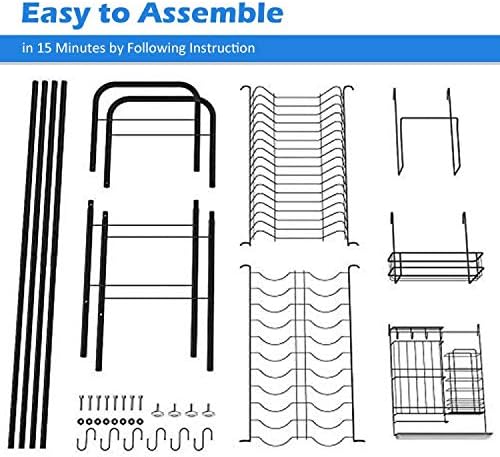 Easy to Assemble

in 15 Minutes by Following Instruction