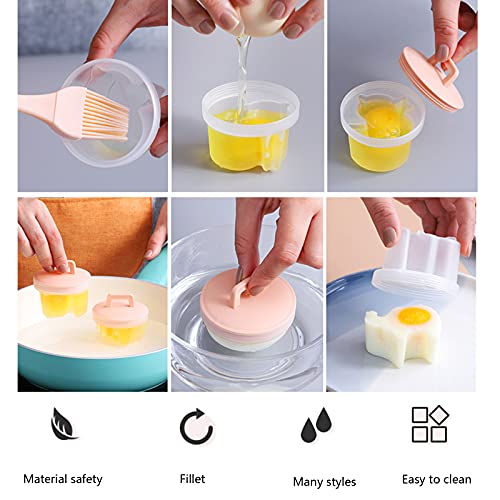 Material safety

Fillet

Many styles

Easy to clean