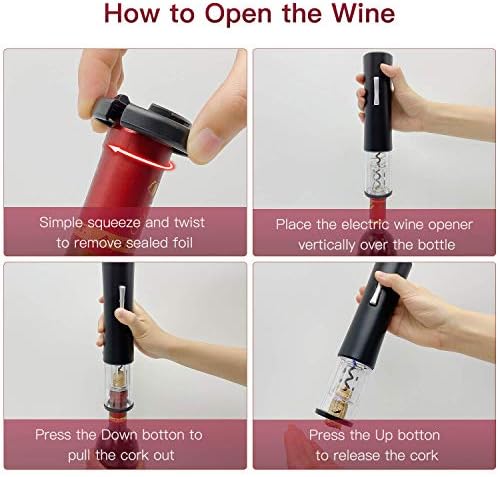 How to Open the Wine

Simple squeeze and twist to remove sealed foil

Place the electric wine opener vertically over the bottle

Press the Down botton to pull the cork out

Press the Up botton to release the cork