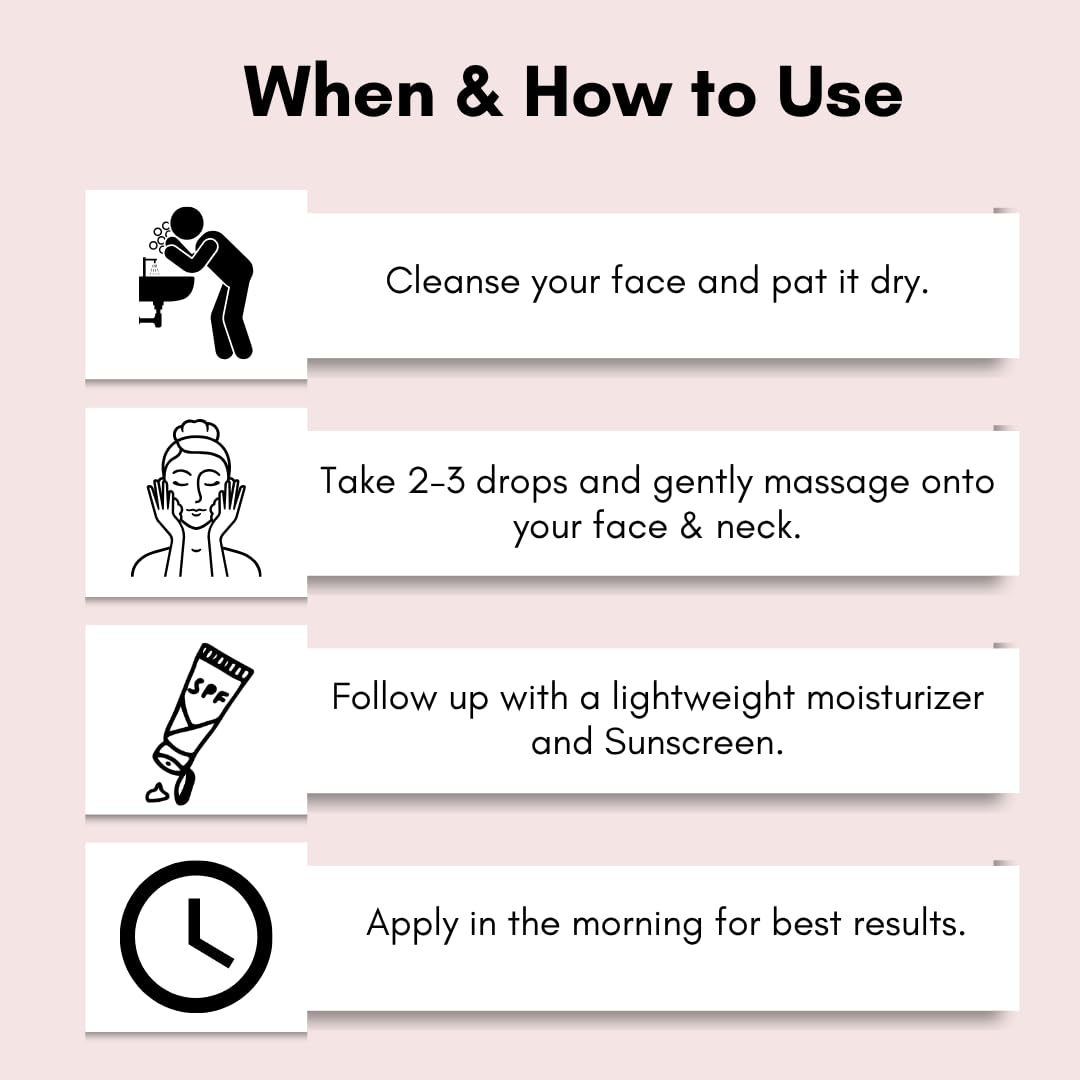 When & How to Use

Cleanse your face and pat it dry.

Take 2-3 drops and gently massage onto your face & neck.

SPF

Follow up with a lightweight moisturizer and Sunscreen.

Apply in the morning for best results.