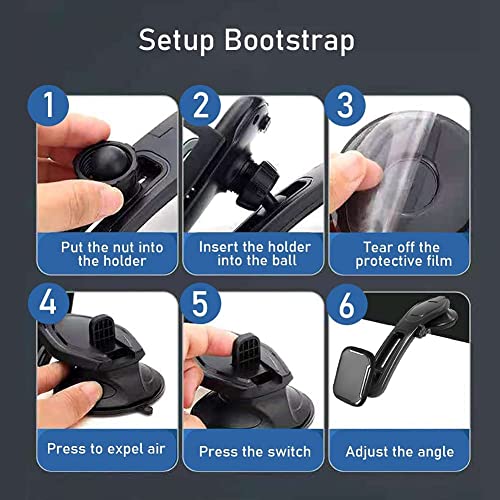 Setup Bootstrap

1
Put the nut into the holder

2
Insert the holder into the ball

3
Tear off the protective film

4
Press to expel air

5
Press the switch

6
Adjust the angle