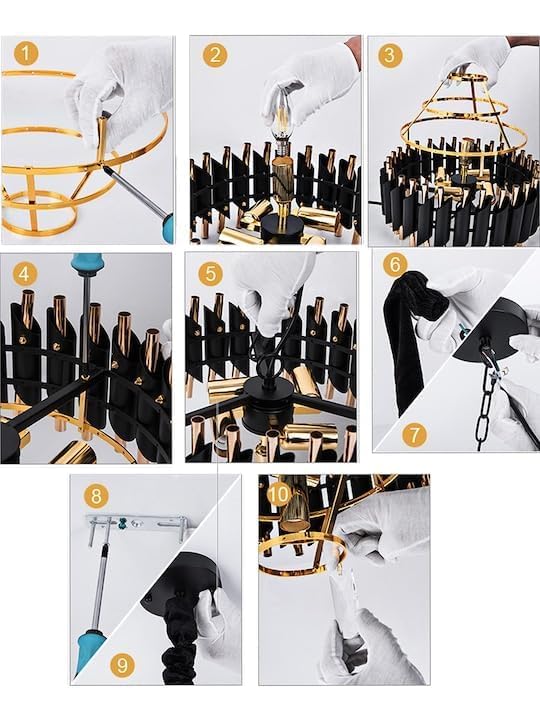 1
2
3
4
5
6
7
8
9
10