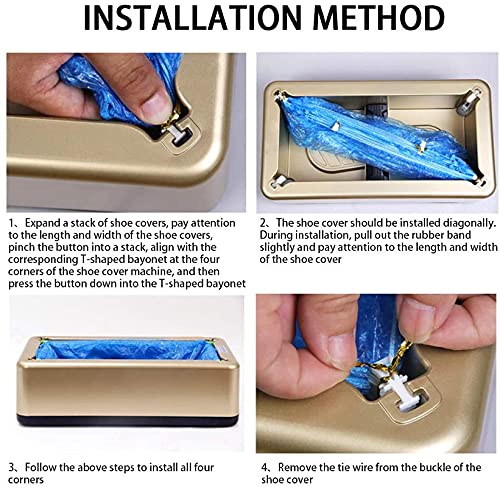 INSTALLATION METHOD

1、Expand a stack of shoe covers, pay attention to the length and width of the shoe covers, pinch the button into a stack, align with the corresponding T-shaped bayonet at the four corners of the shoe cover machine, and then press the button down into the T-shaped bayonet

2、The shoe cover should be installed diagonally. During installation, pull out the rubber band slightly and pay attention to the length and width of the shoe cover

3、Follow the above steps to install all four corners

4、Remove the tie wire from the buckle of the shoe cover