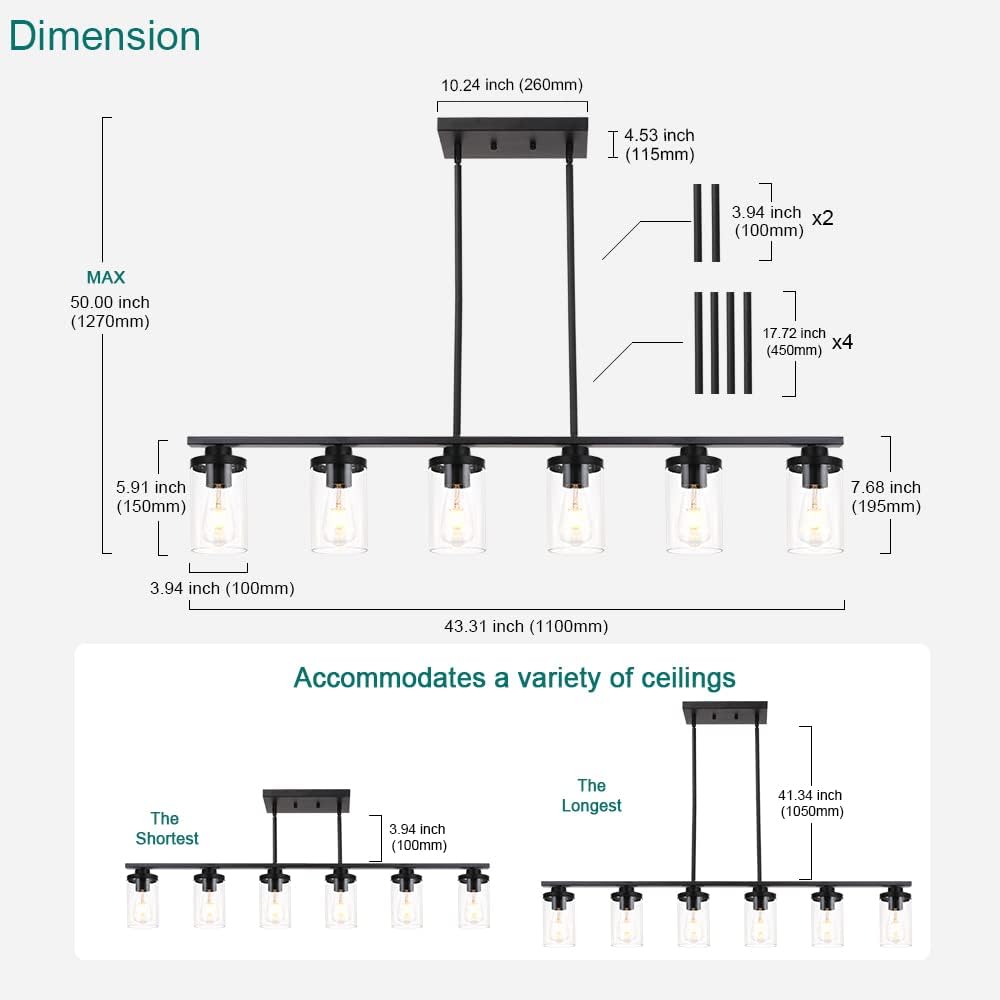 Dimension

10.24 inch (260mm)

4.53 inch (115mm)

3.94 inch (100mm) x2

17.72 inch (450mm) x4

MAX
50.00 inch (1270mm)

5.91 inch (150mm)

7.68 inch (195mm)

3.94 inch (100mm)

43.31 inch (1100mm)

Accommodates a variety of ceilings

The Shortest

3.94 inch (100mm)

The Longest

41.34 inch (1050mm)