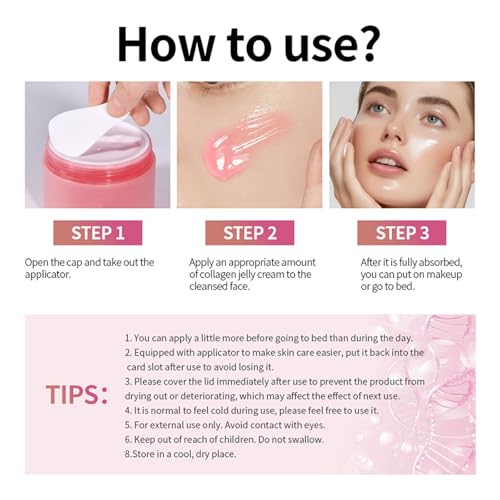 How to use?

STEP 1

Open the cap and take out the applicator.

STEP 2

Apply an appropriate amount of collagen jelly cream to the cleansed face.

STEP 3

After it is fully absorbed, you can put on makeup or go to bed.

TIPS:

1. You can apply a little more before going to bed than during the day.
2. Equipped with applicator to make skin care easier, put it back into the card slot after use to avoid losing it.
3. Please cover the lid immediately after use to prevent the product from drying out or deteriorating, which may affect the effect of next use.
4. It is normal to feel cold during use, please feel free to use it.
5. For external use only. Avoid contact with eyes.
6. Keep out of reach of children. Do not swallow.
8.Store in a cool, dry place.