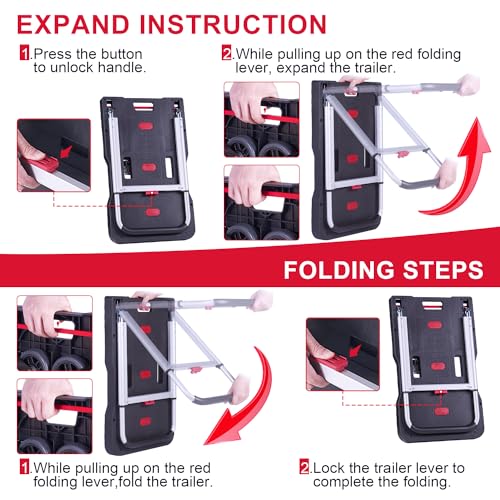 EXPAND INSTRUCTION

1.Press the button to unlock handle.

2.While pulling up on the red folding lever, expand the trailer.

FOLDING STEPS

1.While pulling up on the red folding lever,fold the trailer.

2.Lock the trailer lever to complete the folding.