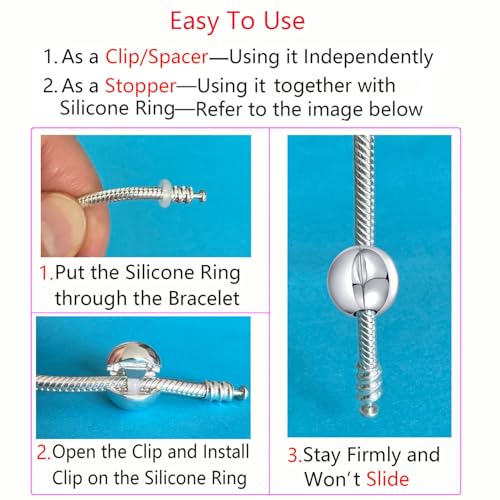 Easy To Use

1. As a Clip/Spacer—Using it Independently

2. As a Stopper—Using it together with Silicone Ring—Refer to the image below

1.Put the Silicone Ring through the Bracelet

2.Open the Clip and Install Clip on the Silicone Ring

3.Stay Firmly and Won't Slide