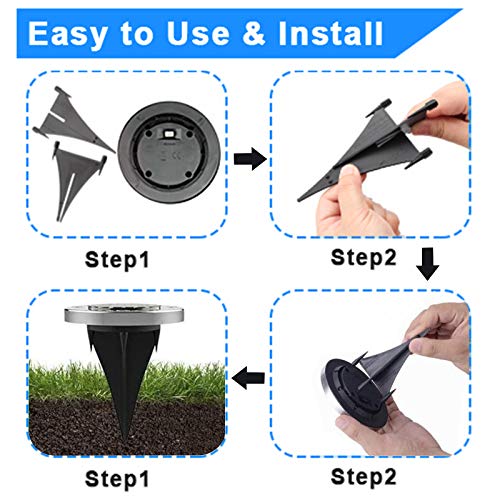 Easy to Use & Install

Step1

Step2

Step1

Step2