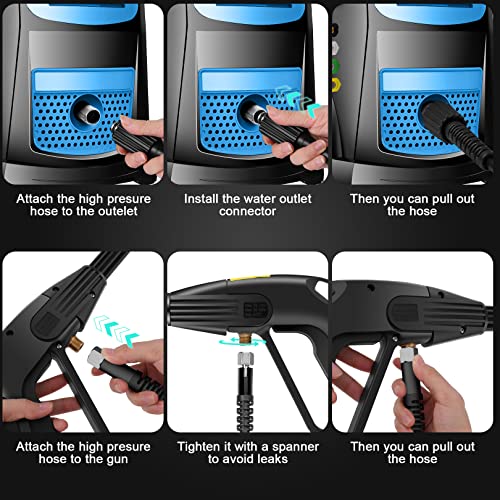 Attach the high presure hose to the outelet

Install the water outlet connector

Then you can pull out the hose

Attach the high presure hose to the gun

Tighten it with a spanner to avoid leaks

Then you can pull out the hose