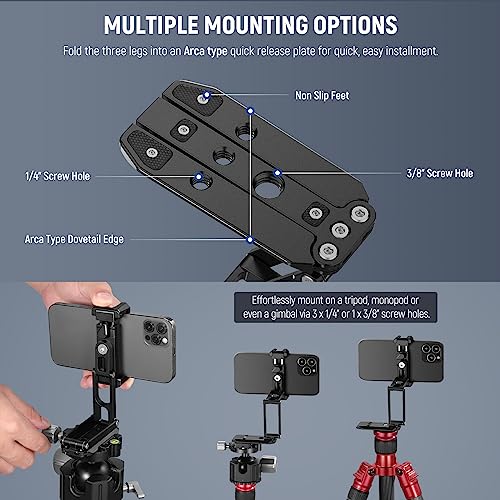 MULTIPLE MOUNTING OPTIONS

Fold the three legs into an Arca type quick release plate for quick, easy installment.

Non Slip Feet

1/4" Screw Hole

3/8" Screw Hole

Arca Type Dovetail Edge

Effortlessly mount on a tripod, monopod or even a gimbal via 3 x 1/4" or 1 x 3/8" screw holes.