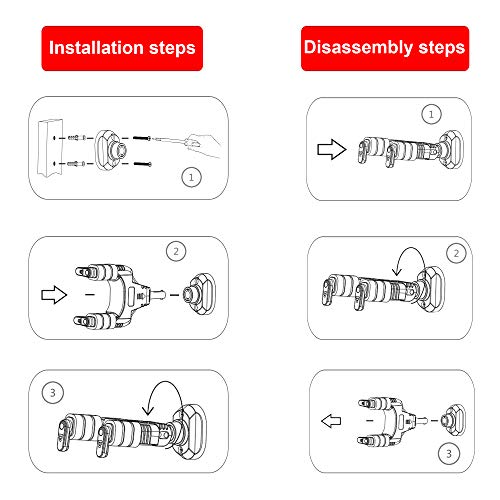 Installation steps

1

2

3

Disassembly steps

1

2

3