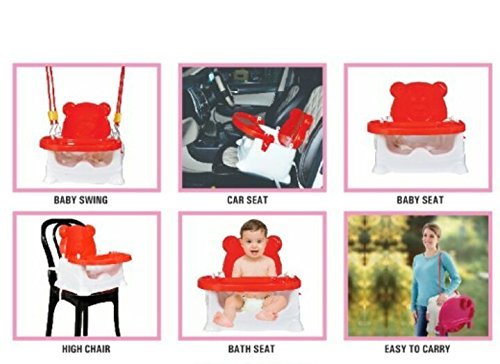 BABY SWING

CAR SEAT

BABY SEAT

HIGH CHAIR

BATH SEAT

EASY TO CARRY