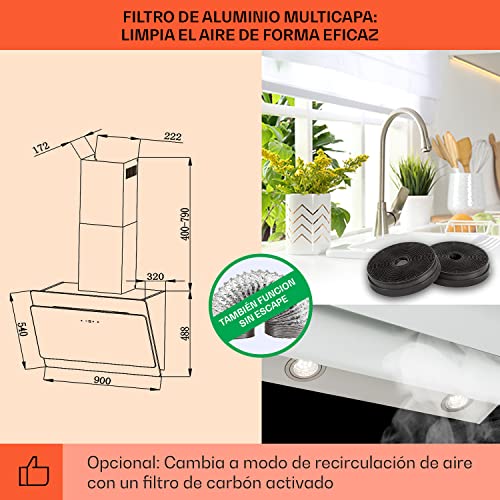 FILTRO DE ALUMINIO MULTICAPA:
LIMPIA EL AIRE DE FORMA EFICAZ

172
222
400-790
320
540
488
900

TAMBIÉN FUNCION SIN ESCAPE

Opcional: Cambia a modo de recirculación de aire con un filtro de carbón activado