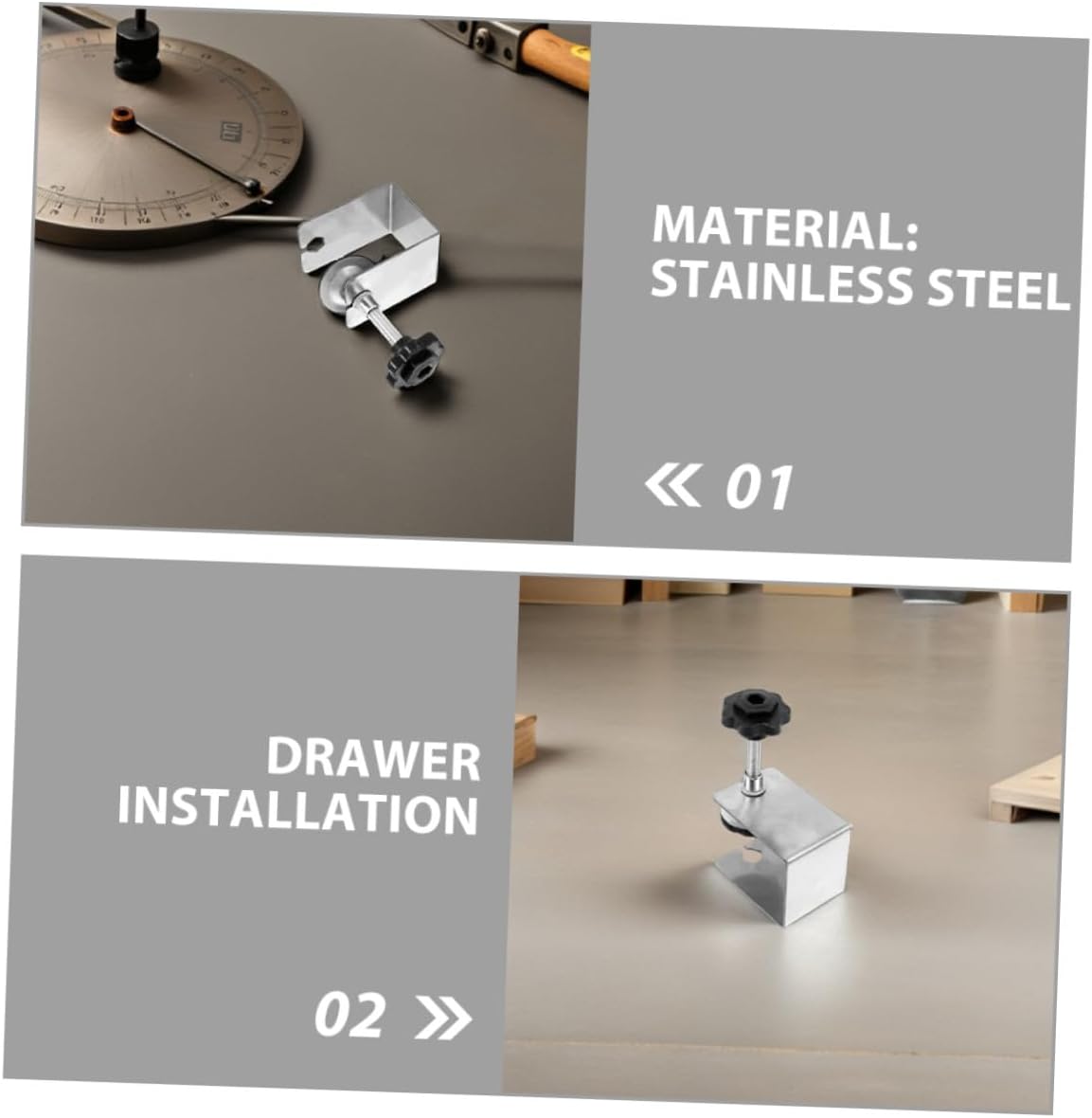 MATERIAL: STAINLESS STEEL

« 01

DRAWER INSTALLATION

02 »