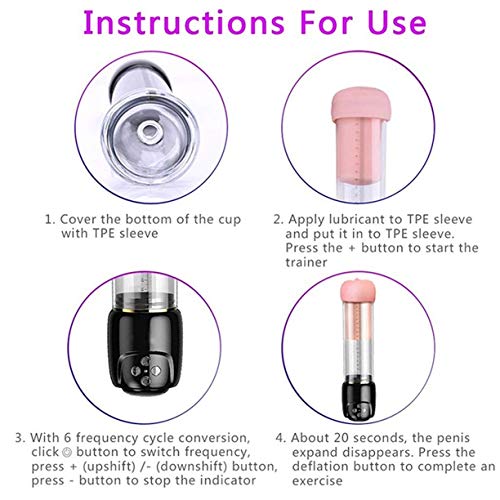 Instructions For Use

1. Cover the bottom of the cup with TPE sleeve

2. Apply lubricant to TPE sleeve and put it in to TPE sleeve. Press the + button to start the trainer

3. With 6 frequency cycle conversion, click ◎ button to switch frequency, press + (upshift) /- (downshift) button, press - button to stop the indicator

4. About 20 seconds, the penis expand disappears. Press the deflation button to complete an exercise