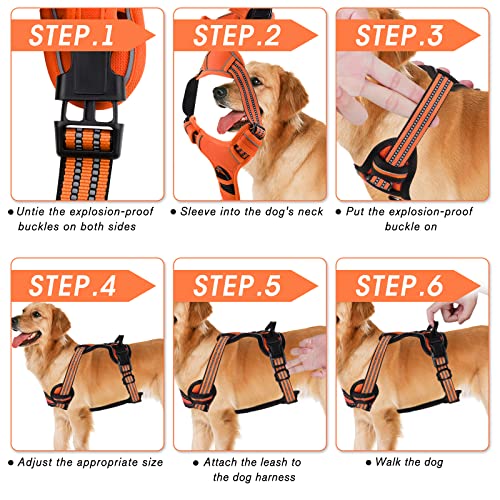 STEP.1

● Untie the explosion-proof buckles on both sides

STEP.2

● Sleeve into the dog's neck

STEP.3

● Put the explosion-proof buckle on

STEP.4

● Adjust the appropriate size

STEP.5

● Attach the leash to the dog harness

STEP.6

● Walk the dog