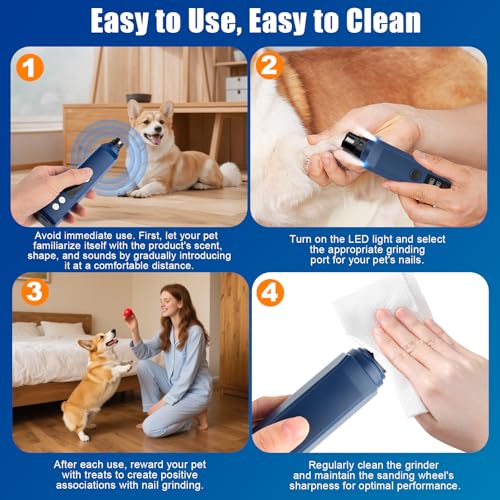 Easy to Use, Easy to Clean

1

Avoid immediate use. First, let your pet familiarize itself with the product's scent, shape, and sounds by gradually introducing it at a comfortable distance.

2

Turn on the LED light and select the appropriate grinding port for your pet's nails.

3

After each use, reward your pet with treats to create positive associations with nail grinding.

4

Regularly clean the grinder and maintain the sanding wheel's sharpness for optimal performance.