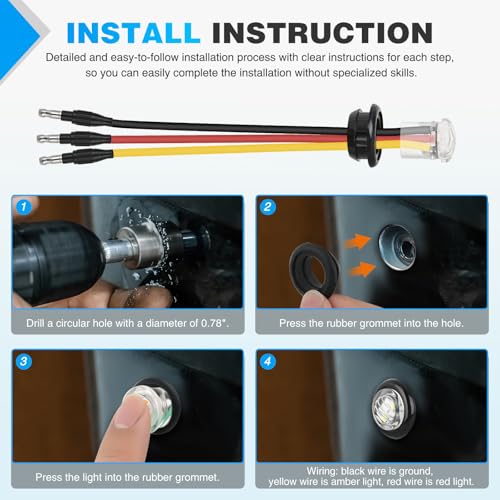 INSTALL INSTRUCTION

Detailed and easy-to-follow installation process with clear instructions for each step, so you can easily complete the installation without specialized skills.

1
Drill a circular hole with a diameter of 0.78".

2
Press the rubber grommet into the hole.

3
Press the light into the rubber grommet.

4
Wiring: black wire is ground, yellow wire is amber light, red wire is red light.