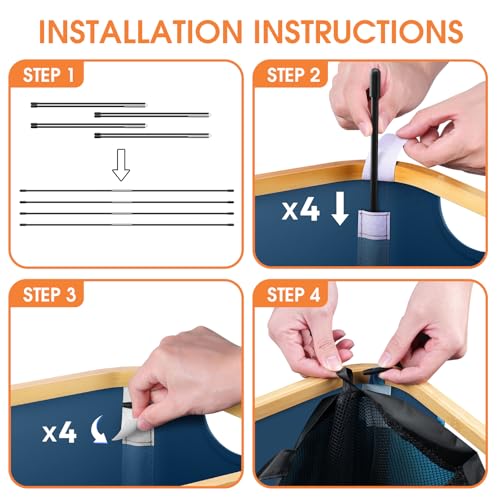 INSTALLATION INSTRUCTIONS

STEP 1

STEP 2

x4

STEP 3

x4

STEP 4