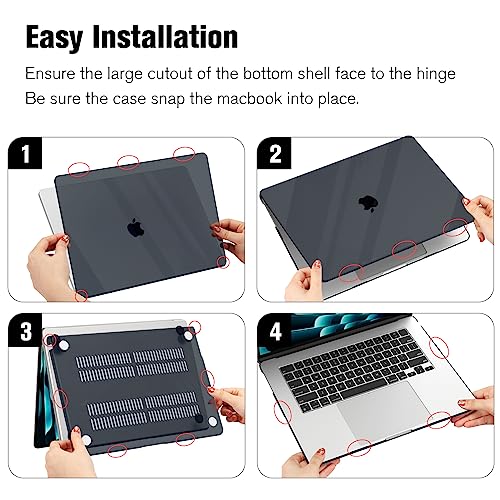 Easy Installation

Ensure the large cutout of the bottom shell face to the hinge
Be sure the case snap the macbook into place.

1

2

3

4