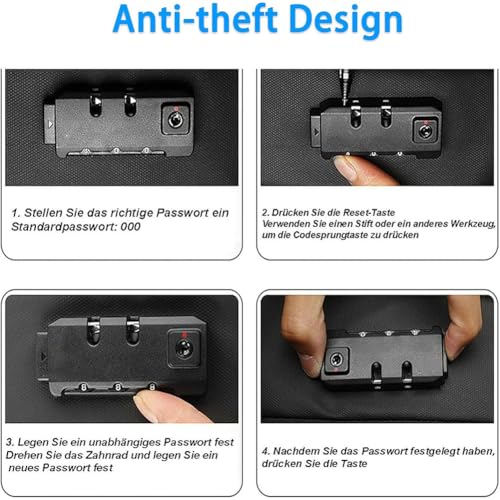 Anti-theft Design

1. Stellen Sie das richtige Passwort ein
Standardpasswort: 000

2. Drücken Sie die Reset-Taste
Verwenden Sie einen Stift oder ein anderes Werkzeug, um die Codesprungtaste zu drücken

3. Legen Sie ein unabhängiges Passwort fest
Drehen Sie das Zahnrad und legen Sie ein neues Passwort fest

4. Nachdem Sie das Passwort festgelegt haben, drücken Sie die Taste