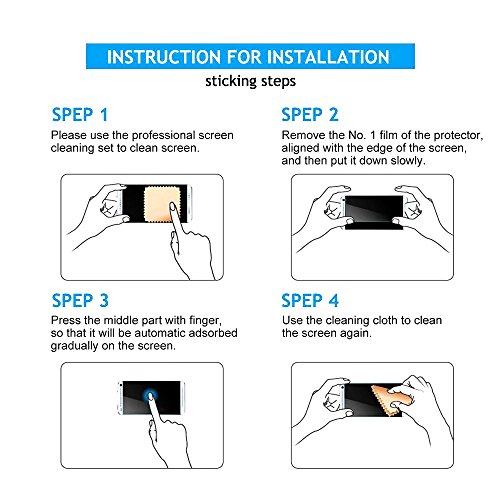 INSTRUCTION FOR INSTALLATION

sticking steps

SPEP 1

Please use the professional screen cleaning set to clean screen.

SPEP 2

Remove the No. 1 film of the protector, aligned with the edge of the screen, and then put it down slowly.

SPEP 3

Press the middle part with finger, so that it will be automatic adsorbed gradually on the screen.

SPEP 4

Use the cleaning cloth to clean the screen again.