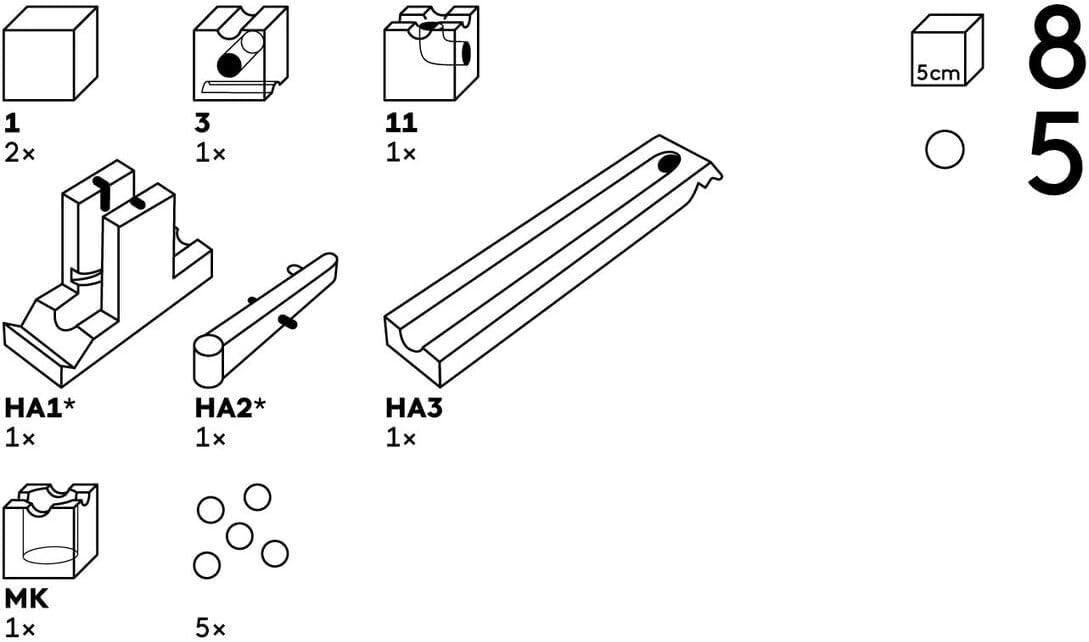 1
2×

3
1×

11
1×

5cm 8

5

HA1*
1×

HA2*
1×

HA3
1×

MK
1×

5×